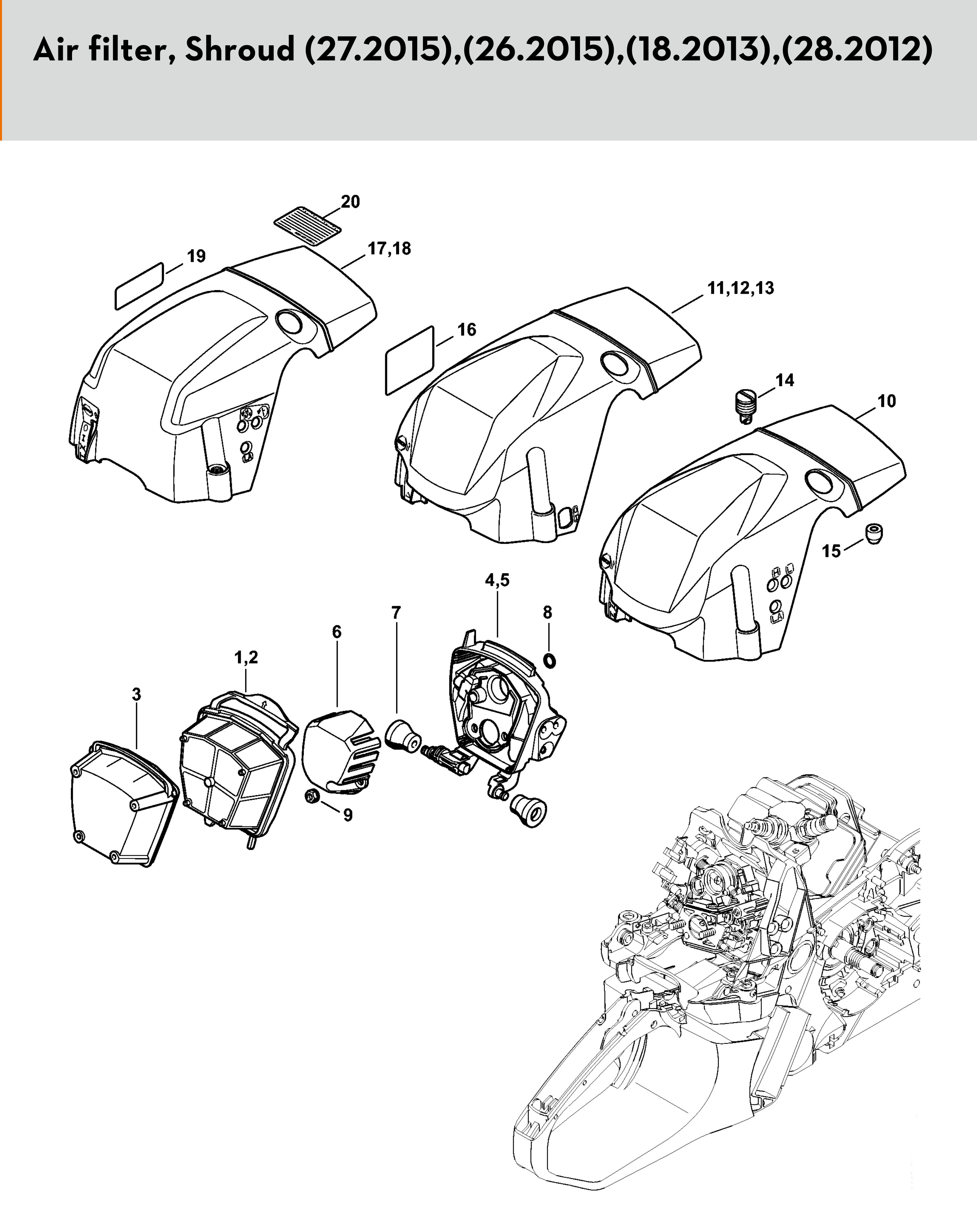 Air filter, Shroud (27.2015),(26.2015),(18.2013),(28.2012)

20

19

17,18

11,12,13

16

14

10

15

H L

LA

4,5

7

8

6

1,2

3

9